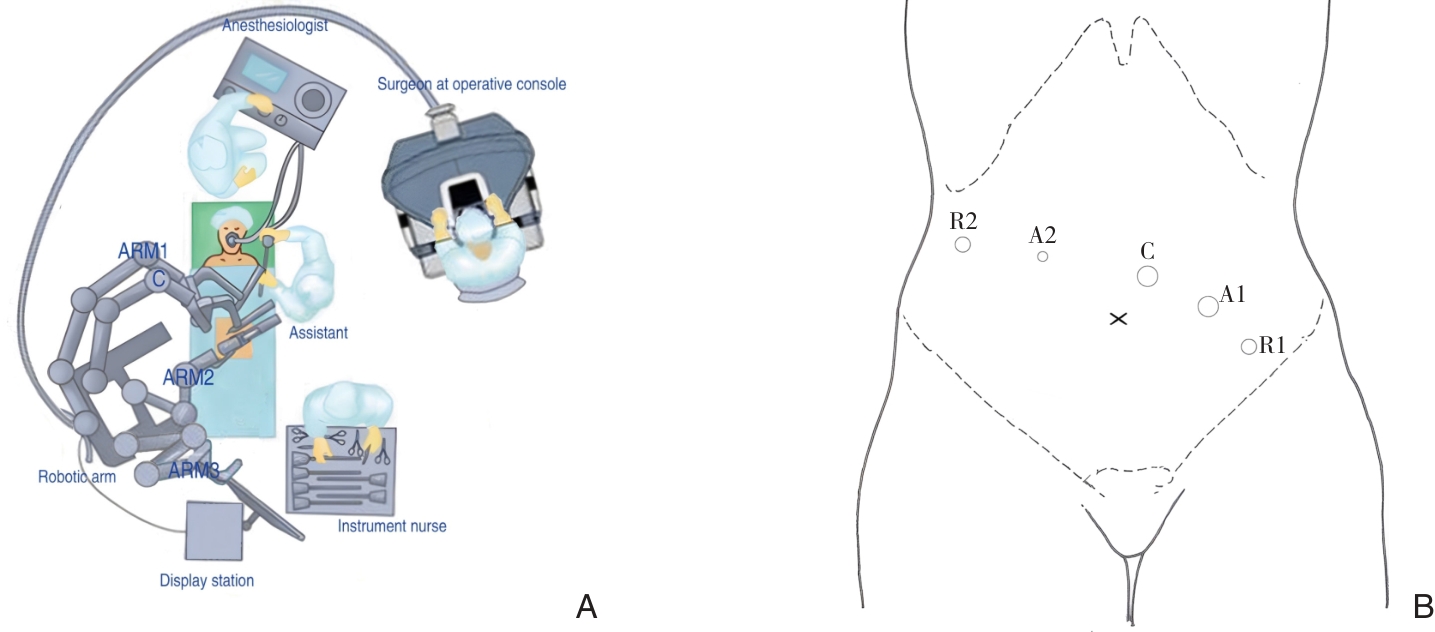 Anesthesiologist
Surgeon at operative console
ARM1
C
Assistant
ARM2
Robotic arm
ARM3
Instrument nurse
Display station
A

R2
A2
C
A1
R1
B