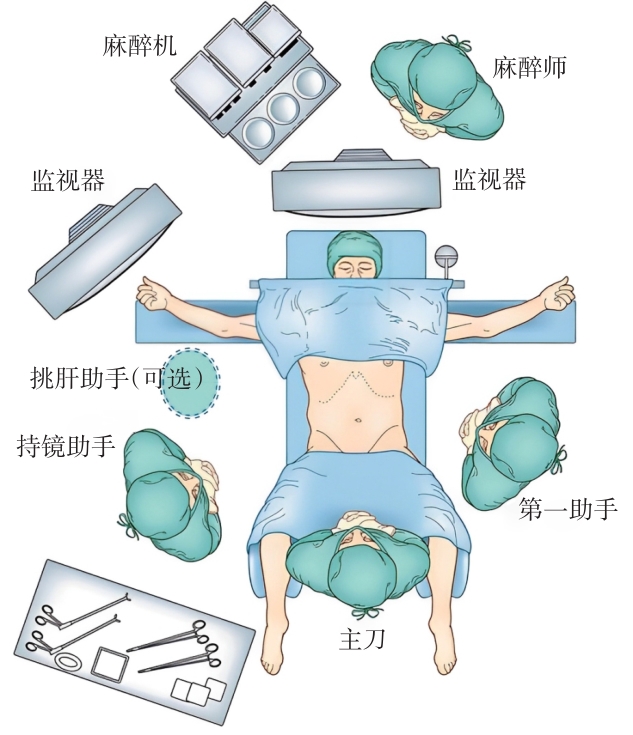 麻醉机

麻醉师

监视器

监视器

挑肝助手(可选)

持镜助手

第一助手

主刀